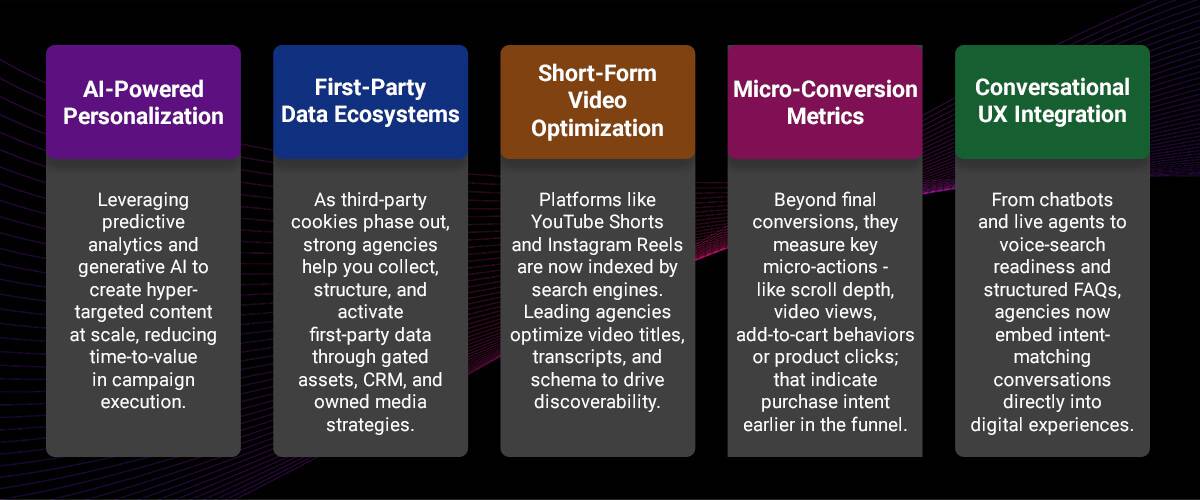 AI-Powered Personalization

Leveraging predictive analytics and generative AI to create hyper-targeted content at scale, reducing time-to-value in campaign execution.

First-Party Data Ecosystems

As third-party cookies phase out, strong agencies help you collect, structure, and activate first-party data through gated assets, CRM, and owned media strategies.

Short-Form Video Optimization

Platforms like YouTube Shorts and Instagram Reels are now indexed by search engines. Leading agencies optimize video titles, transcripts, and schema to drive discoverability.

Micro-Conversion Metrics

Beyond final conversions, they measure key micro-actions - like scroll depth, video views, add-to-cart behaviors or product clicks; that indicate purchase intent earlier in the funnel.

Conversational UX Integration

From chatbots and live agents to voice-search readiness and structured FAQs, agencies now embed intent-matching conversations directly into digital experiences.